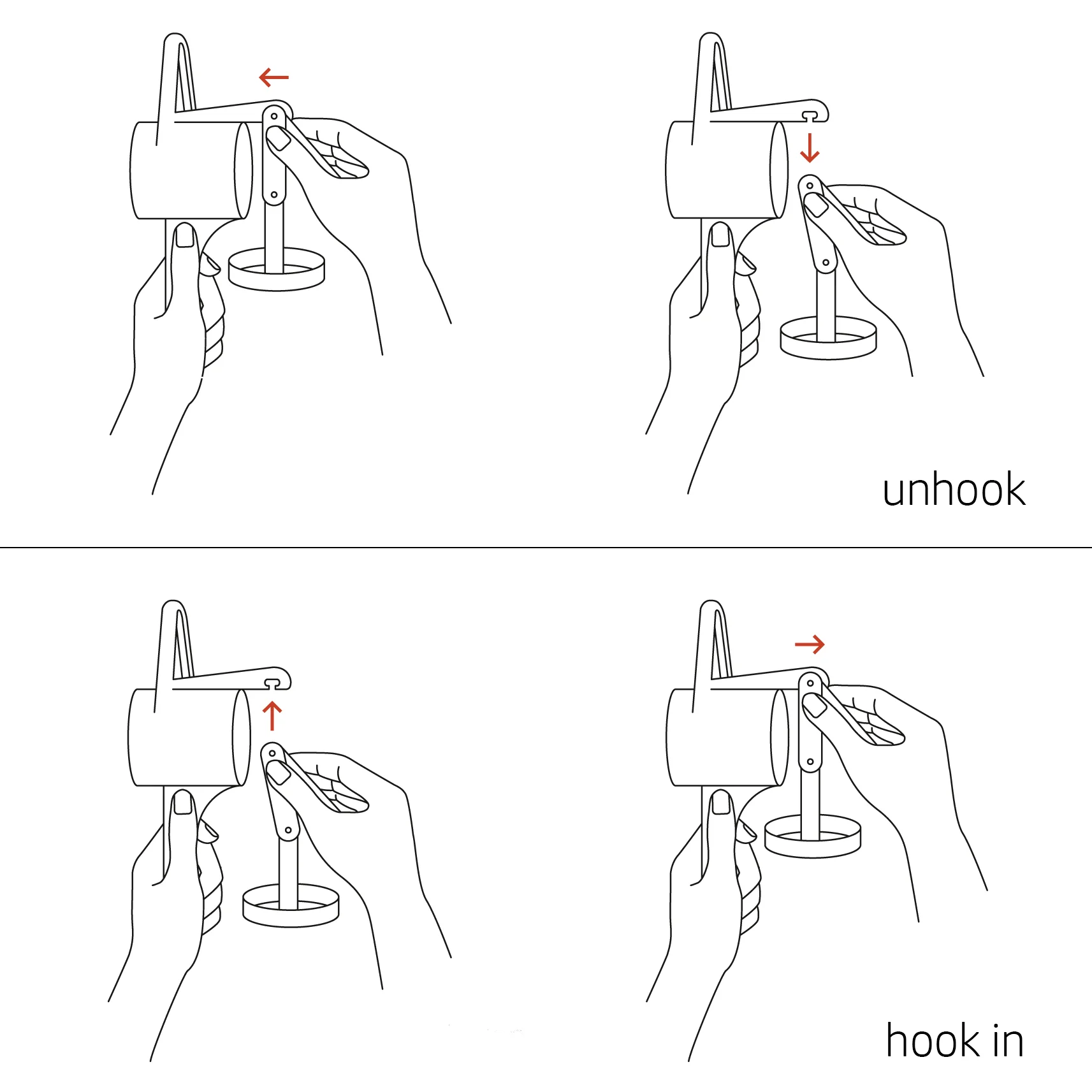 unhook

hook in